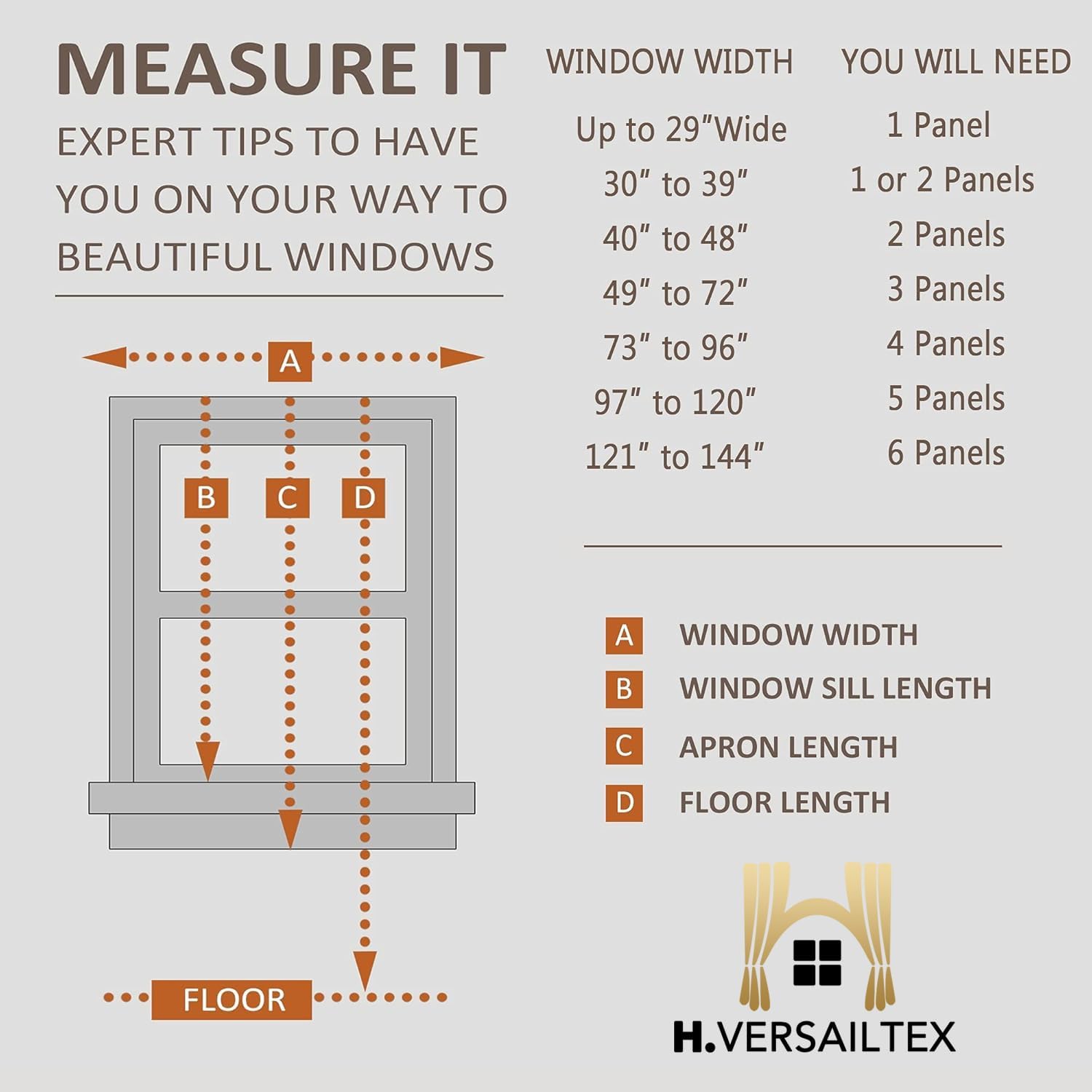 MEASURE IT

EXPERT TIPS TO HAVE YOU ON YOUR WAY TO BEAUTIFUL WINDOWS

A

B C D

FLOOR

| WINDOW WIDTH | YOU WILL NEED |
|---|---|
| Up to 29″Wide | 1 Panel |
| 30″ to 39″ | 1 or 2 Panels |
| 40″ to 48″ | 2 Panels |
| 49″ to 72″ | 3 Panels |
| 73″ to 96″ | 4 Panels |
| 97″ to 120″ | 5 Panels |
| 121″ to 144″ | 6 Panels |

A WINDOW WIDTH
B WINDOW SILL LENGTH
C APRON LENGTH
D FLOOR LENGTH

H.VERSAILTEX